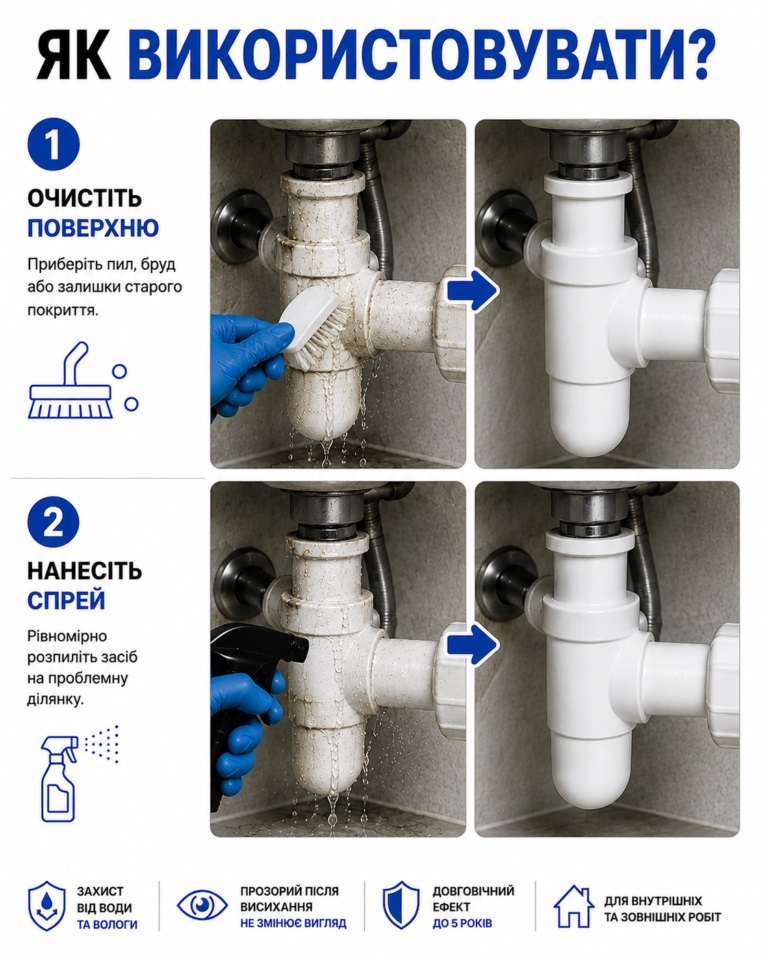 ЯК ВИКОРИСТОВУВАТИ?

1

ОЧИСТІТЬ ПОВЕРХНЮ

Приберіть пил, бруд або залишки старого покриття.

2

НАНЕСІТЬ СПРЕЙ

Рівномірно розпиліть засіб на проблемну ділянку.

ЗАХИСТ ВІД ВОДИ ТА ВОЛОГИ

ПРОЗОРИЙ ПІСЛЯ ВИСИХАННЯ НЕ ЗМІНЮЄ ВИГЛЯД

ДОВГОВІЧНИЙ ЕФЕКТ ДО 5 РОКІВ

ДЛЯ ВНУТРІШНІХ ТА ЗОВНІШНІХ РОБІТ